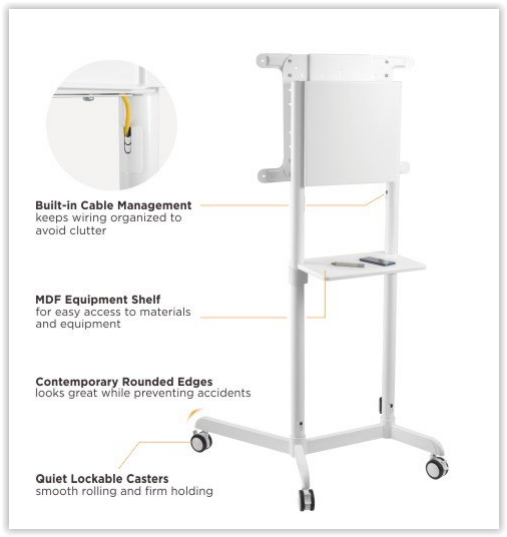 Built-in Cable Management
keeps wiring organized to avoid clutter

MDF Equipment Shelf
for easy access to materials and equipment

Contemporary Rounded Edges
looks great while preventing accidents

Quiet Lockable Casters
smooth rolling and firm holding